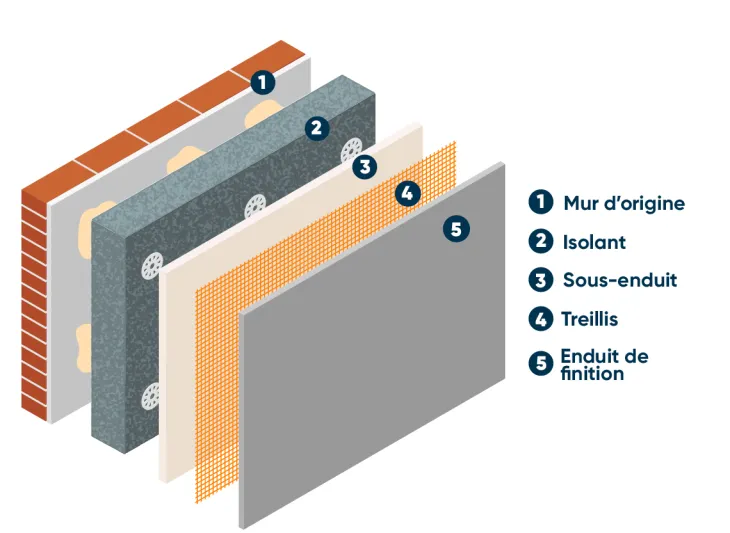 1
2
3
4
5

1 Mur d'origine
2 Isolant
3 Sous-enduit
4 Treillis
5 Enduit de finition