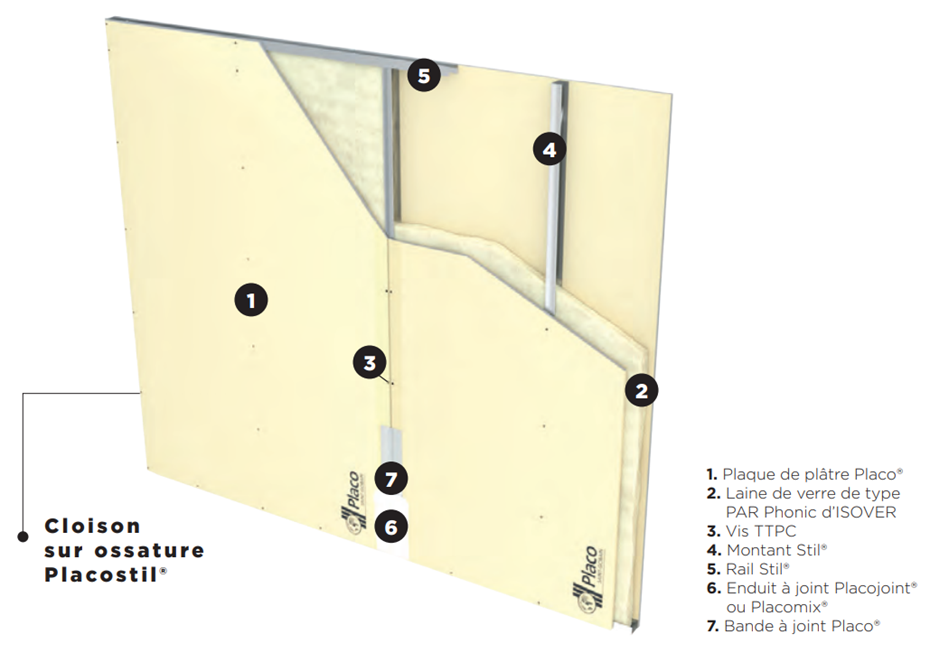 5

4

1

3

2

7

6

Placo

Placo

Cloison sur ossature Placostil®

1. Plaque de plâtre Placo®
2. Laine de verre de type PAR Phonic d'ISOVER
3. Vis TTPC
4. Montant Stil®
5. Rail Stil®
6. Enduit à joint Placojoint® ou Placomix®
7. Bande à joint Placo®