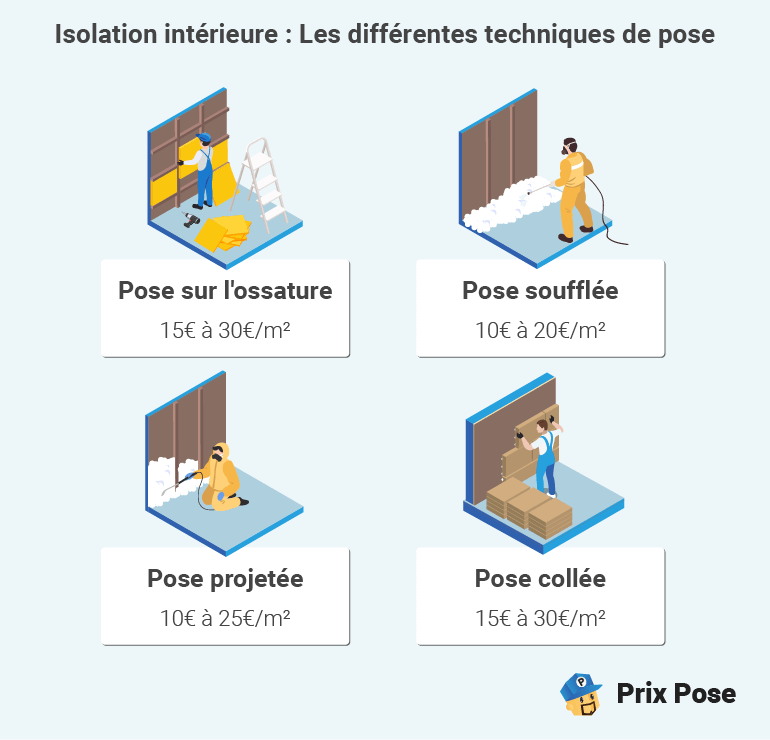 Isolation intérieure : Les différentes techniques de pose

Pose sur l'ossature
15€ à 30€/m²

Pose soufflée
10€ à 20€/m²

Pose projetée
10€ à 25€/m²

Pose collée
15€ à 30€/m²

Prix Pose