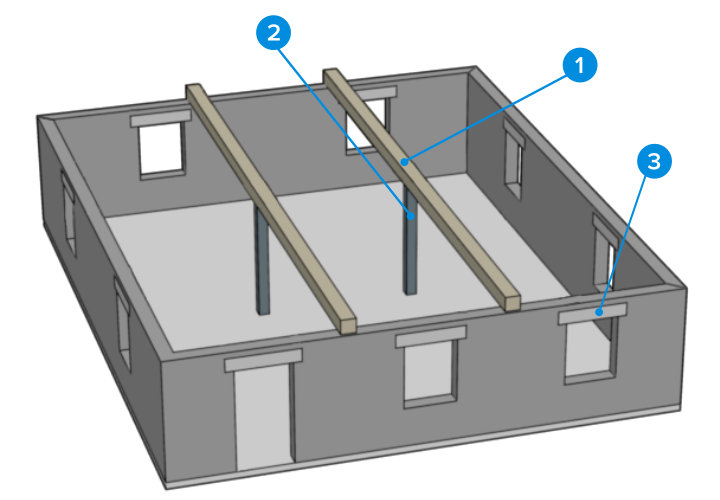 2
1
3