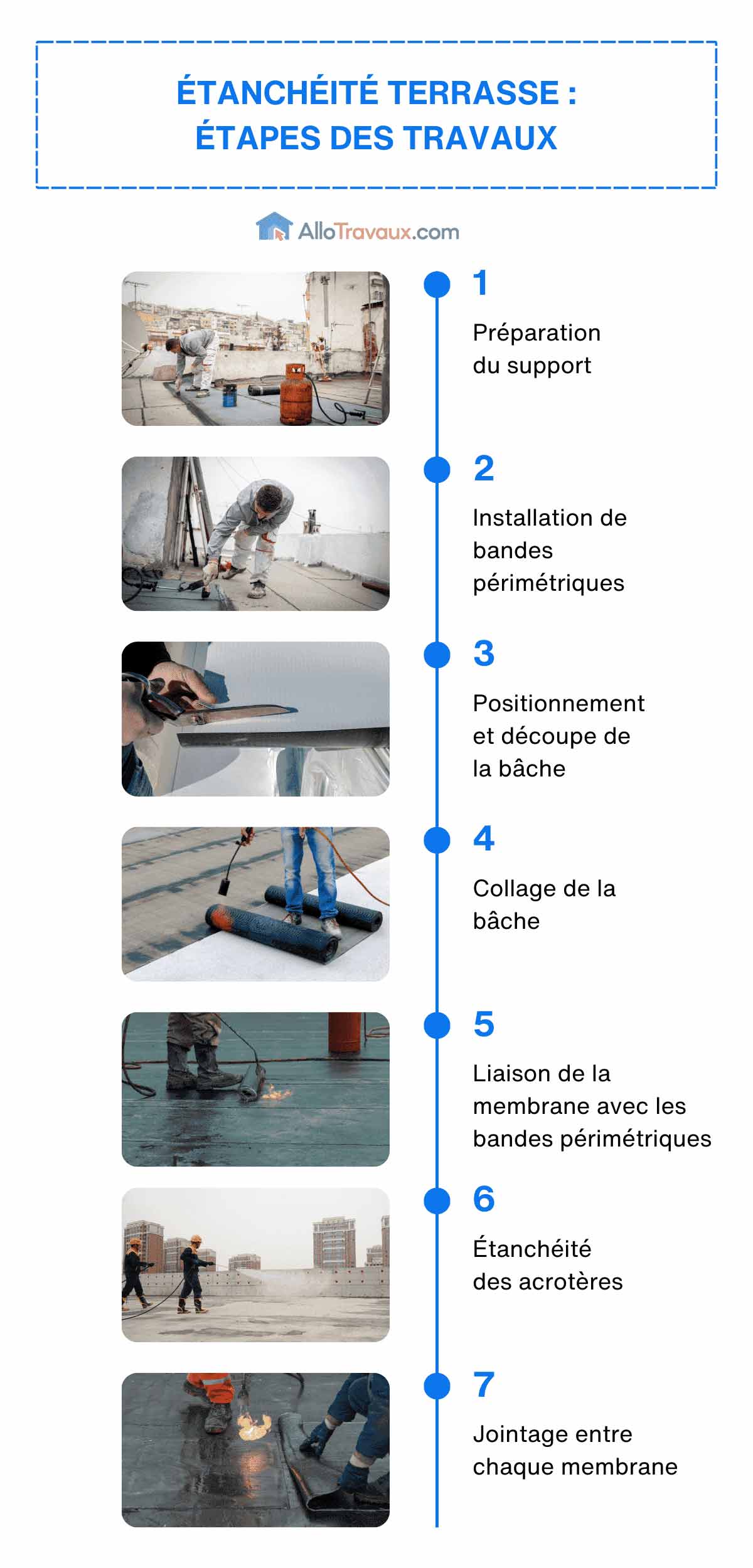 ÉTANCHÉITÉ TERRASSE : ÉTAPES DES TRAVAUX

AlloTravaux.com

1

Préparation du support

2

Installation de bandes périmétriques

3

Positionnement et découpe de la bâche

4

Collage de la bâche

5

Liaison de la membrane avec les bandes périmétriques

6

Étanchéité des acrotères

7

Jointage entre chaque membrane