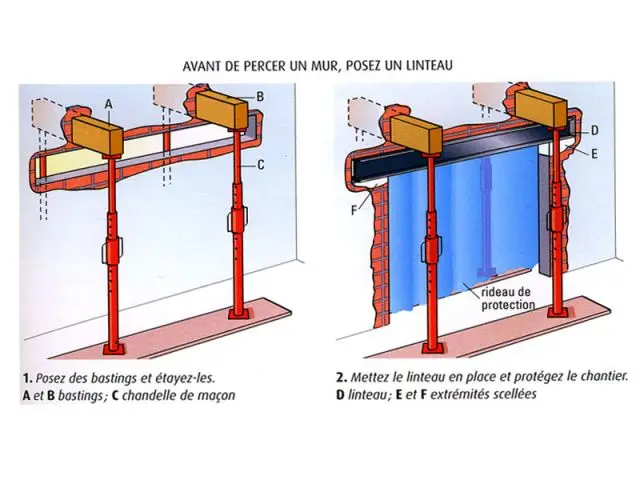 AVANT DE PERCER UN MUR, POSEZ UN LINTEAU

A

B

C

1. Posez des bastings et étayez-les.
A et B bastings ; C chandelle de maçon

D

E

F

rideau de protection

2. Mettez le linteau en place et protégez le chantier.
D linteau ; E et F extrémités scellées