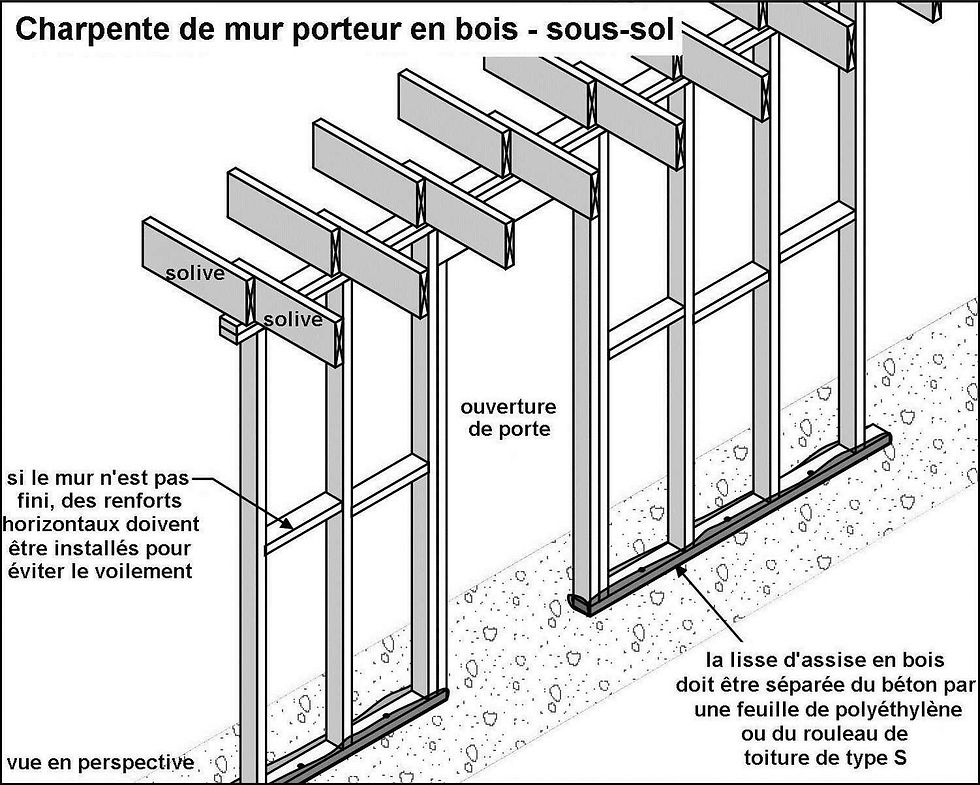 Charpente de mur porteur en bois - sous-sol

solive

solive

ouverture de porte

si le mur n'est pas fini, des renforts horizontaux doivent être installés pour éviter le voilement

la lisse d'assise en bois doit être séparée du béton par une feuille de polyéthylène ou du rouleau de toiture de type S

vue en perspective