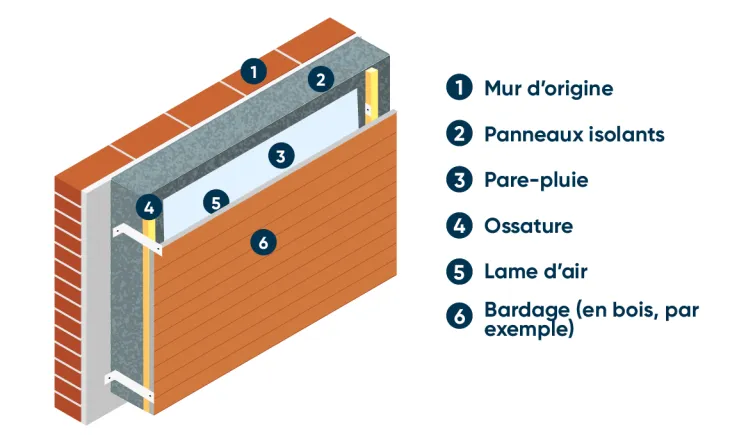 1
2
3
4
5
6

1 Mur d'origine
2 Panneaux isolants
3 Pare-pluie
4 Ossature
5 Lame d'air
6 Bardage (en bois, par exemple)