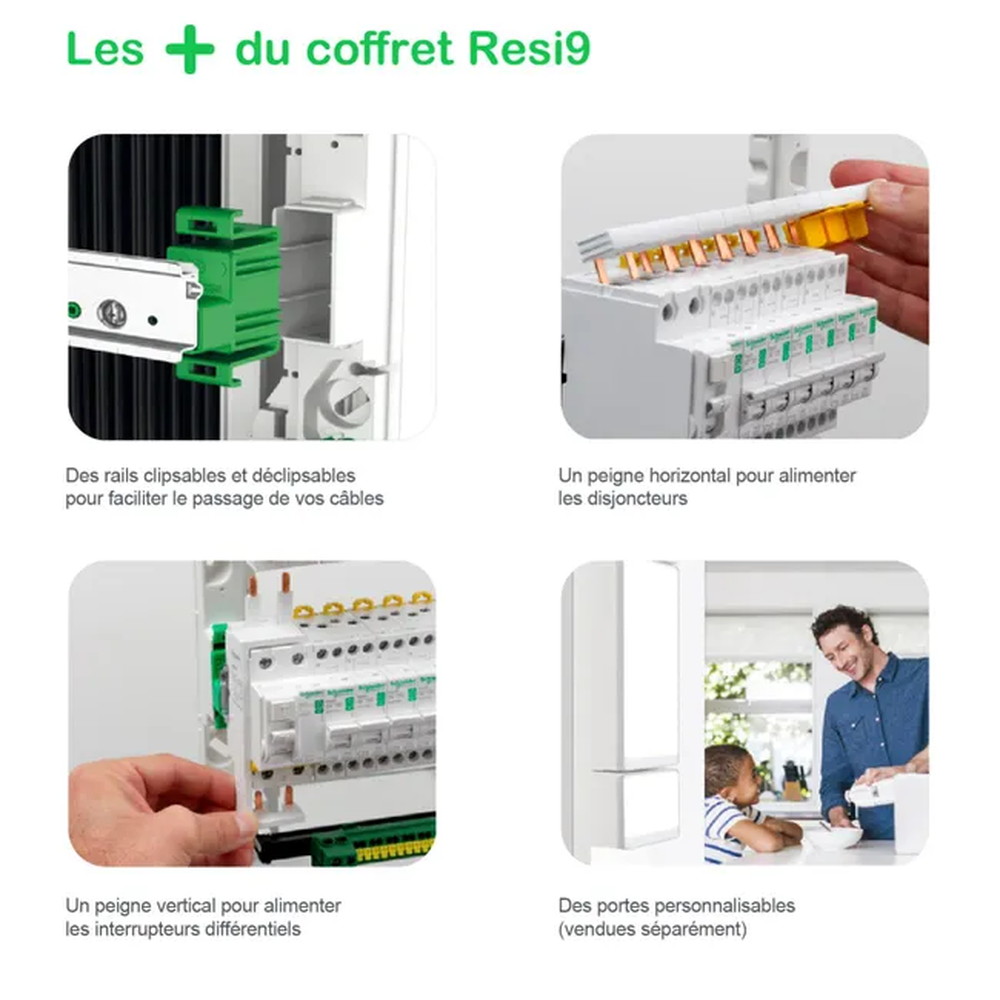 Les + du coffret Resi9

Des rails clipsables et déclipsables pour faciliter le passage de vos câbles

Un peigne horizontal pour alimenter les disjoncteurs

Un peigne vertical pour alimenter les interrupteurs différentiels

Des portes personnalisables (vendues séparément)