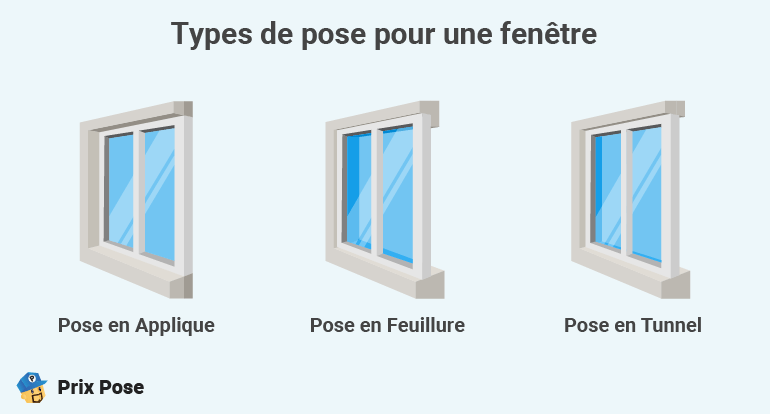 Types de pose pour une fenêtre

Pose en Applique

Pose en Feuillure

Pose en Tunnel

Prix Pose