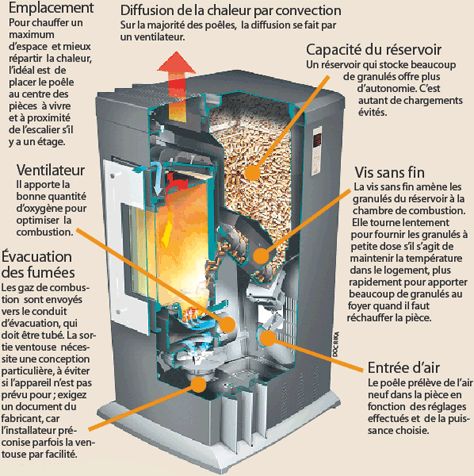 Emplacement
Pour chauffer un maximum d'espace et mieux répartir la chaleur, l'idéal est de placer le poêle au centre des pièces à vivre et à proximité de l'escalier s'il y a un étage.

Diffusion de la chaleur par convection
Sur la majorité des poêles, la diffusion se fait par un ventilateur.

Capacité du réservoir
Un réservoir qui stocke beaucoup de granulés offre plus d'autonomie. C'est autant de chargements évités.

Ventilateur
Il apporte la bonne quantité d'oxygène pour optimiser la combustion.

Vis sans fin
La vis sans fin amène les granulés du réservoir à la chambre de combustion. Elle tourne lentement pour fournir les granulés à petite dose s'il s'agit de maintenir la température dans le logement, plus rapidement pour apporter beaucoup de granulés au foyer quand il faut réchauffer la pièce.

Évacuation des fumées
Les gaz de combustion sont envoyés vers le conduit d'évacuation, qui doit être tubé. La sortie ventouse nécessite une conception particulière, à éviter si l'appareil n'est pas prévu pour ; exigez un document du fabricant, car l'installateur préconise parfois la ventouse par facilité.

DOC RIKA

Entrée d'air
Le poêle prélève de l'air neuf dans la pièce en fonction des réglages effectués et de la puissance choisie.