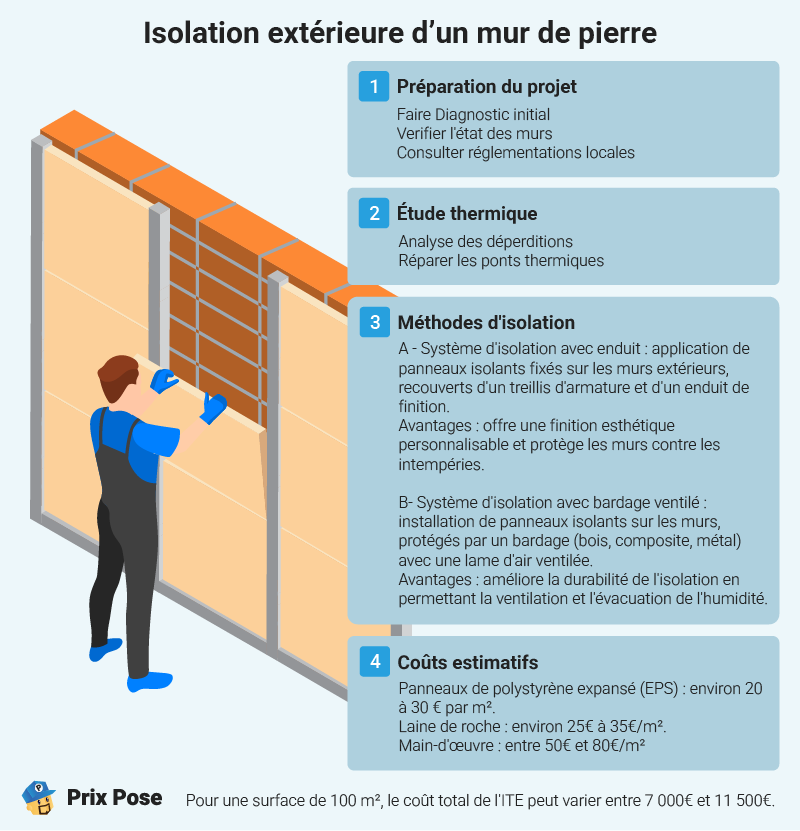 Isolation extérieure d'un mur de pierre

1 Préparation du projet
Faire Diagnostic initial
Verifier l'état des murs
Consulter réglementations locales

2 Étude thermique
Analyse des déperditions
Réparer les ponts thermiques

3 Méthodes d'isolation
A - Système d'isolation avec enduit : application de panneaux isolants fixés sur les murs extérieurs, recouverts d'un treillis d'armature et d'un enduit de finition.
Avantages : offre une finition esthétique personnalisable et protège les murs contre les intempéries.

B- Système d'isolation avec bardage ventilé : installation de panneaux isolants sur les murs, protégés par un bardage (bois, composite, métal) avec une lame d'air ventilée.
Avantages : améliore la durabilité de l'isolation en permettant la ventilation et l'évacuation de l'humidité.

4 Coûts estimatifs
Panneaux de polystyrène expansé (EPS) : environ 20 à 30 € par m².
Laine de roche : environ 25€ à 35€/m².
Main-d'œuvre : entre 50€ et 80€/m²

Prix Pose

Pour une surface de 100 m², le coût total de l'ITE peut varier entre 7 000€ et 11 500€.