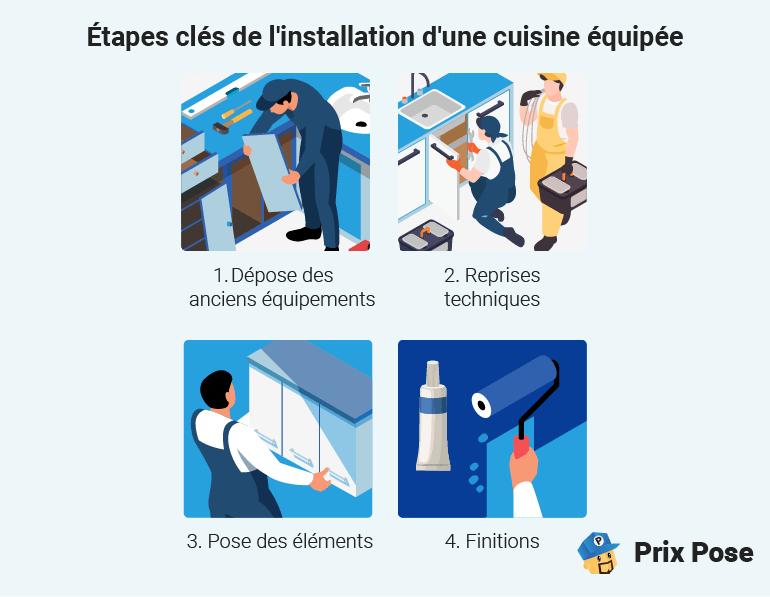 Étapes clés de l'installation d'une cuisine équipée

1. Dépose des anciens équipements

2. Reprises techniques

3. Pose des éléments

4. Finitions

Prix Pose