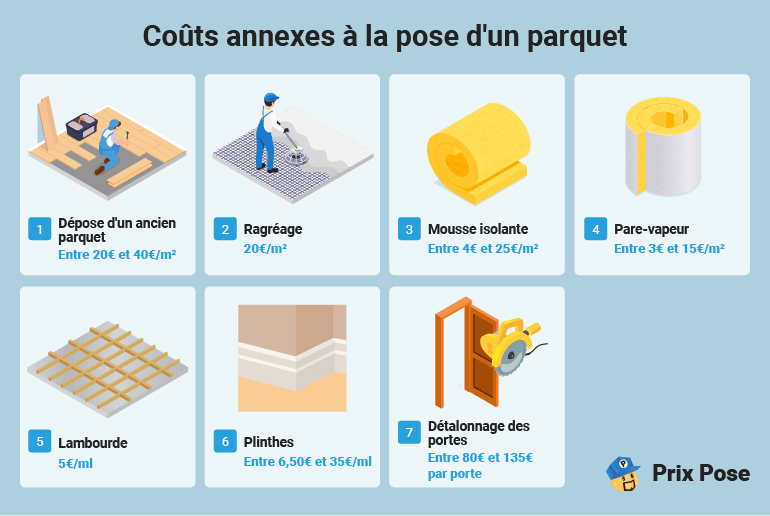 Coûts annexes à la pose d'un parquet

1 Dépose d'un ancien parquet
Entre 20€ et 40€/m²

2 Ragréage
20€/m²

3 Mousse isolante
Entre 4€ et 25€/m²

4 Pare-vapeur
Entre 3€ et 15€/m²

5 Lambourde
5€/ml

6 Plinthes
Entre 6,50€ et 35€/ml

7 Détalonnage des portes
Entre 80€ et 135€ par porte

Prix Pose