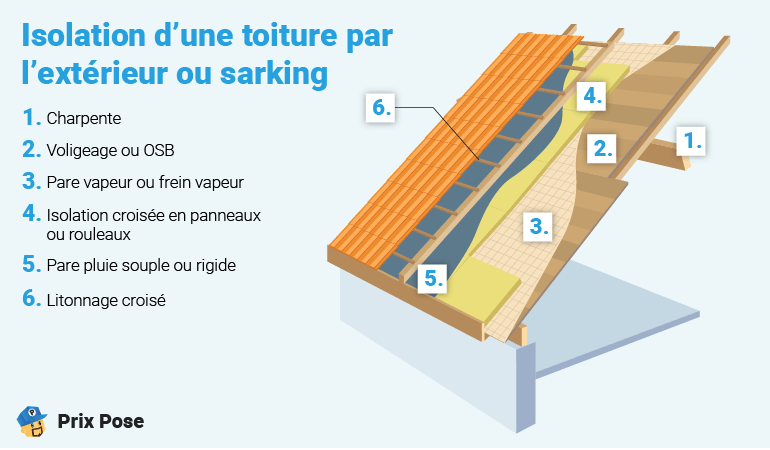 Isolation d’une toiture par l’extérieur ou sarking

1. Charpente

2. Voligeage ou OSB

3. Pare vapeur ou frein vapeur

4. Isolation croisée en panneaux ou rouleaux

5. Pare pluie souple ou rigide

6. Litonnage croisé

6.

4.

2.

1.

3.

5.

Prix Pose