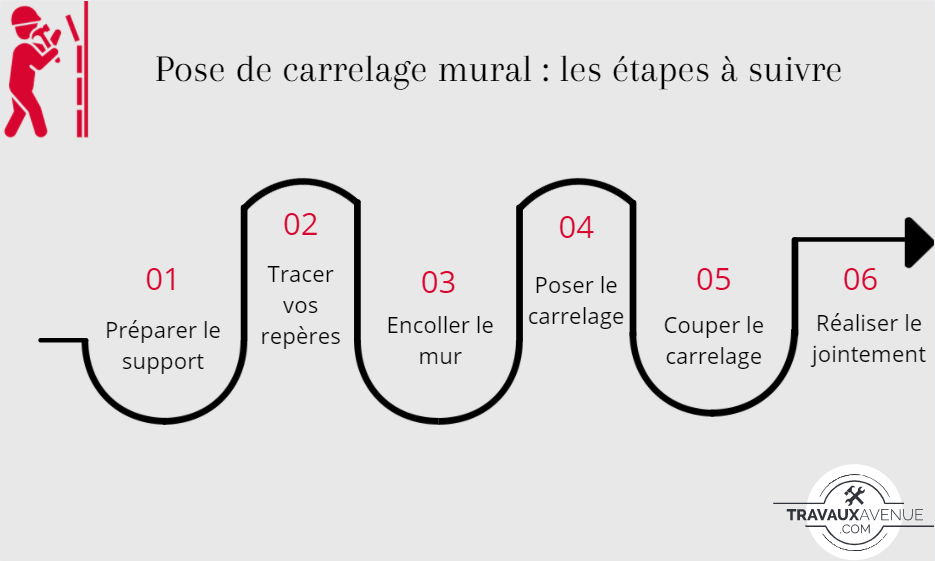 Pose de carrelage mural : les étapes à suivre

01
Préparer le support

02
Tracer vos repères

03
Encoller le mur

04
Poser le carrelage

05
Couper le carrelage

06
Réaliser le jointement

TRAVAUXAVENUE
.COM