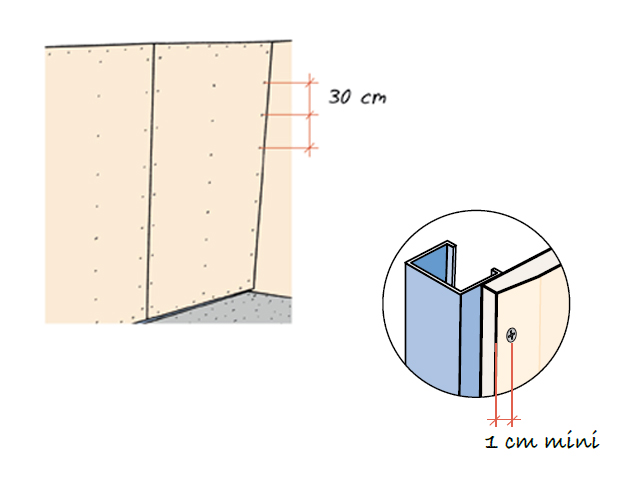 30 cm

1 cm mini