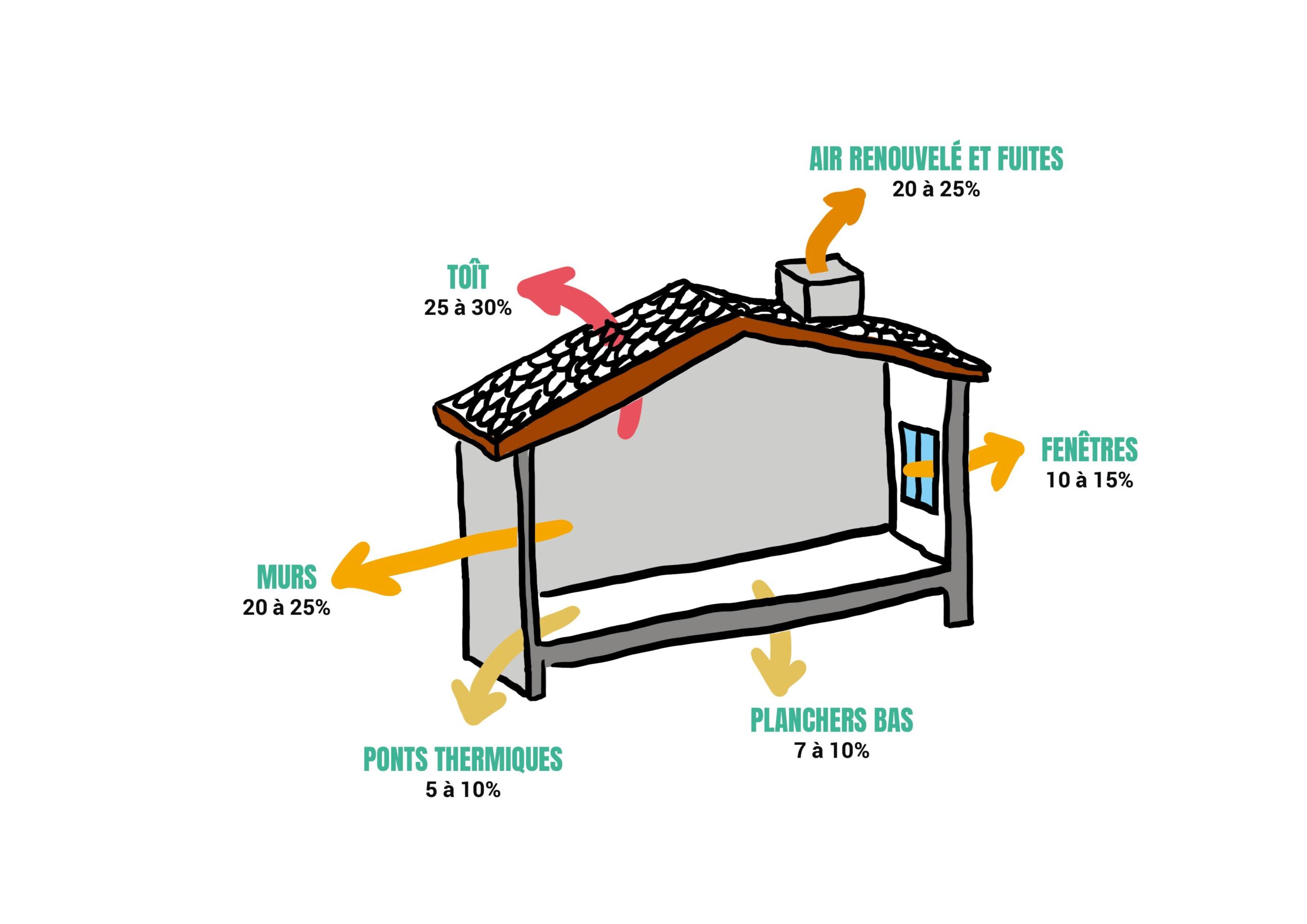 AIR RENOUVELÉ ET FUITES
20 à 25%

TOÎT
25 à 30%

FENÊTRES
10 à 15%

MURS
20 à 25%

PLANCHERS BAS
7 à 10%

PONTS THERMIQUES
5 à 10%