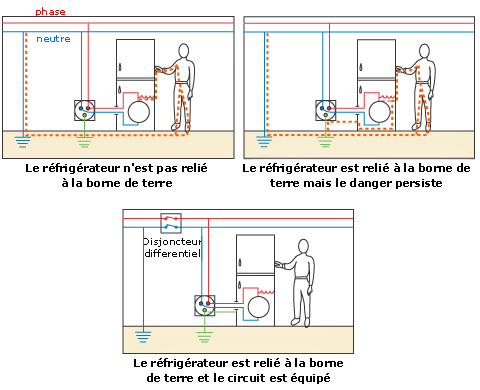 phase

neutre

Le réfrigérateur n'est pas relié à la borne de terre

Le réfrigérateur est relié à la borne de terre mais le danger persiste

Disjoncteur differentiel

Le réfrigérateur est relié à la borne de terre et le circuit est équipé