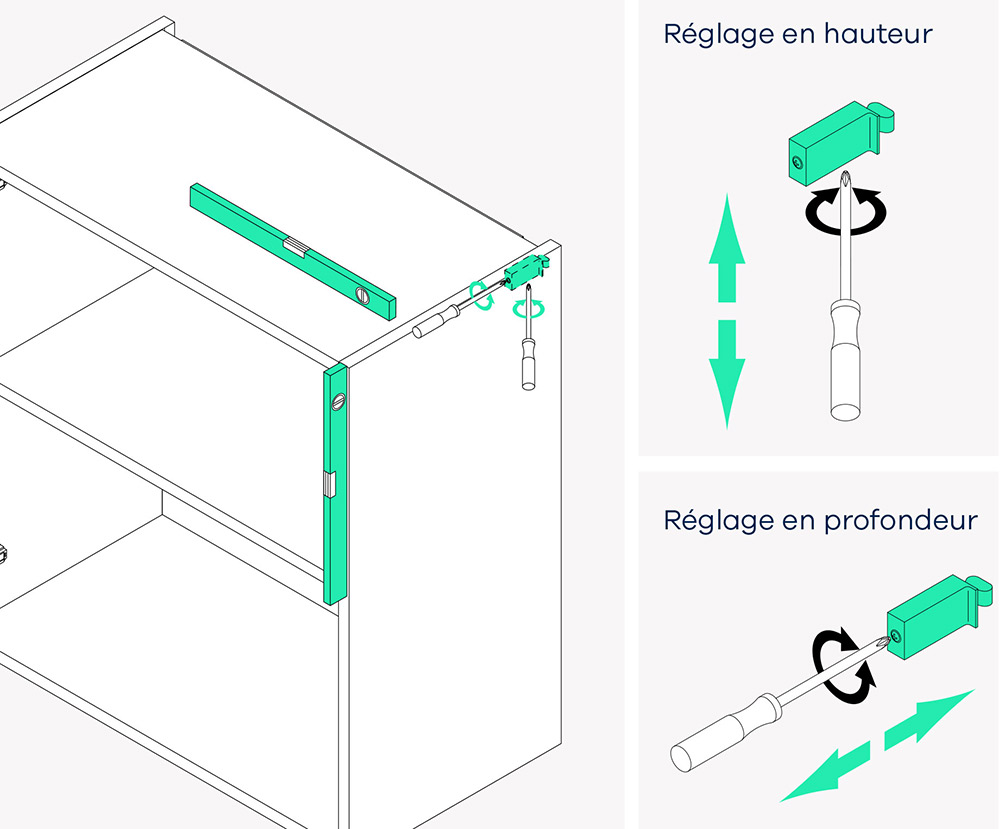 Réglage en hauteur

Réglage en profondeur