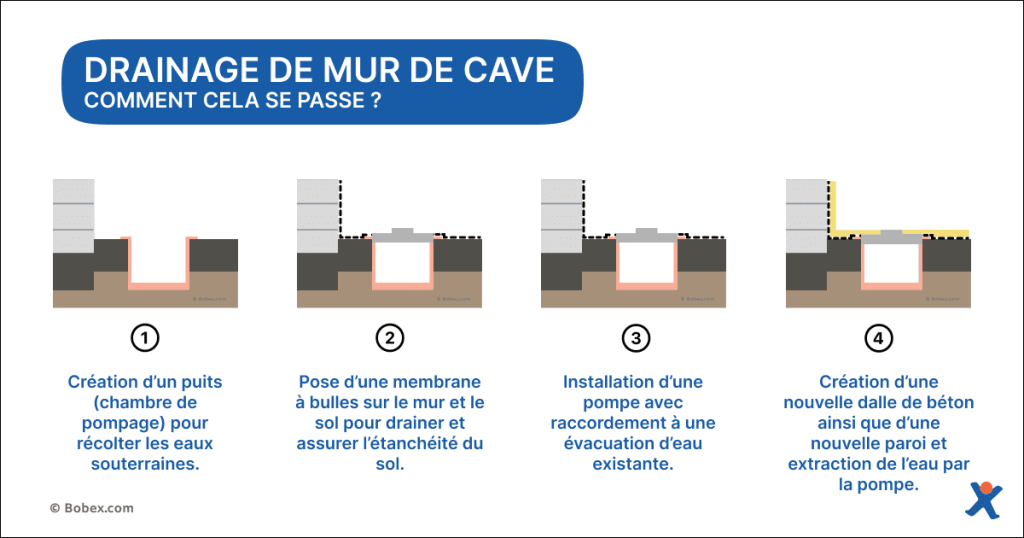 DRAINAGE DE MUR DE CAVE
COMMENT CELA SE PASSE ?

© Bobex.com

© Bobex.com

© Bobex.com

© Bobex.com

1

Création d'un puits (chambre de pompage) pour récolter les eaux souterraines.

2

Pose d'une membrane à bulles sur le mur et le sol pour drainer et assurer l'étanchéité du sol.

3

Installation d'une pompe avec raccordement à une évacuation d'eau existante.

4

Création d'une nouvelle dalle de béton ainsi que d'une nouvelle paroi et extraction de l'eau par la pompe.

© Bobex.com