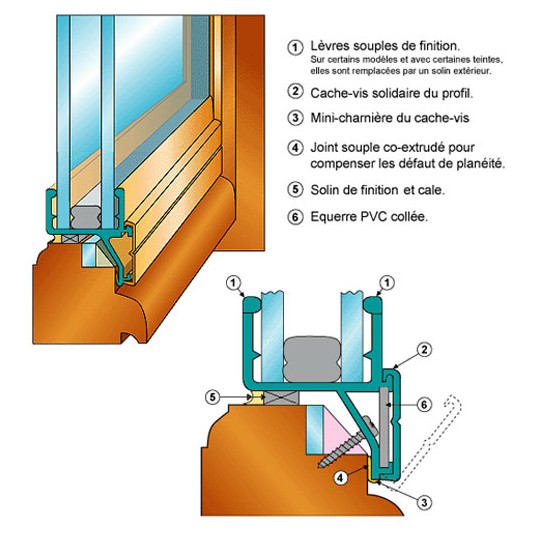 1 Lèvres souples de finition.
Sur certains modèles et avec certaines teintes, elles sont remplacées par un solin extérieur.

2 Cache-vis solidaire du profil.

3 Mini-charnière du cache-vis

4 Joint souple co-extrudé pour compenser les défaut de planéité.

5 Solin de finition et cale.

6 Equerre PVC collée.

1
1
2
5
6
4
3