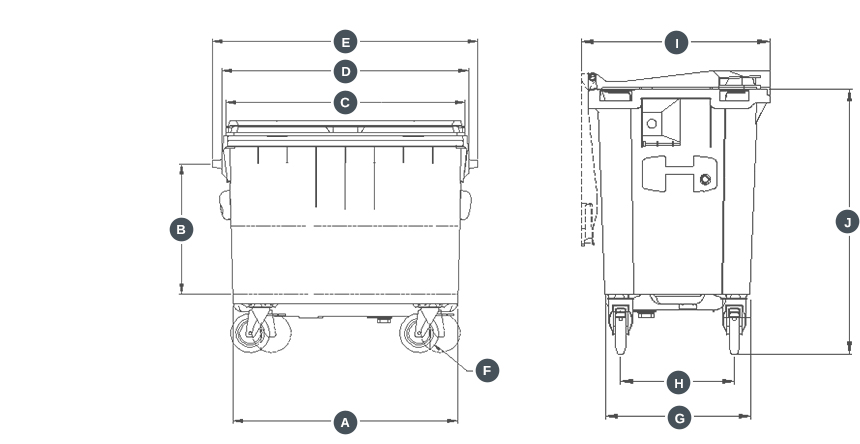 E
D
C
B
F
A
I
J
H
G