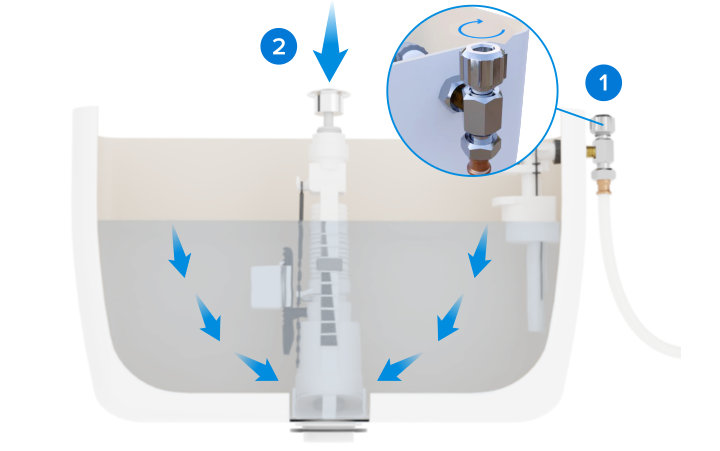 2

1