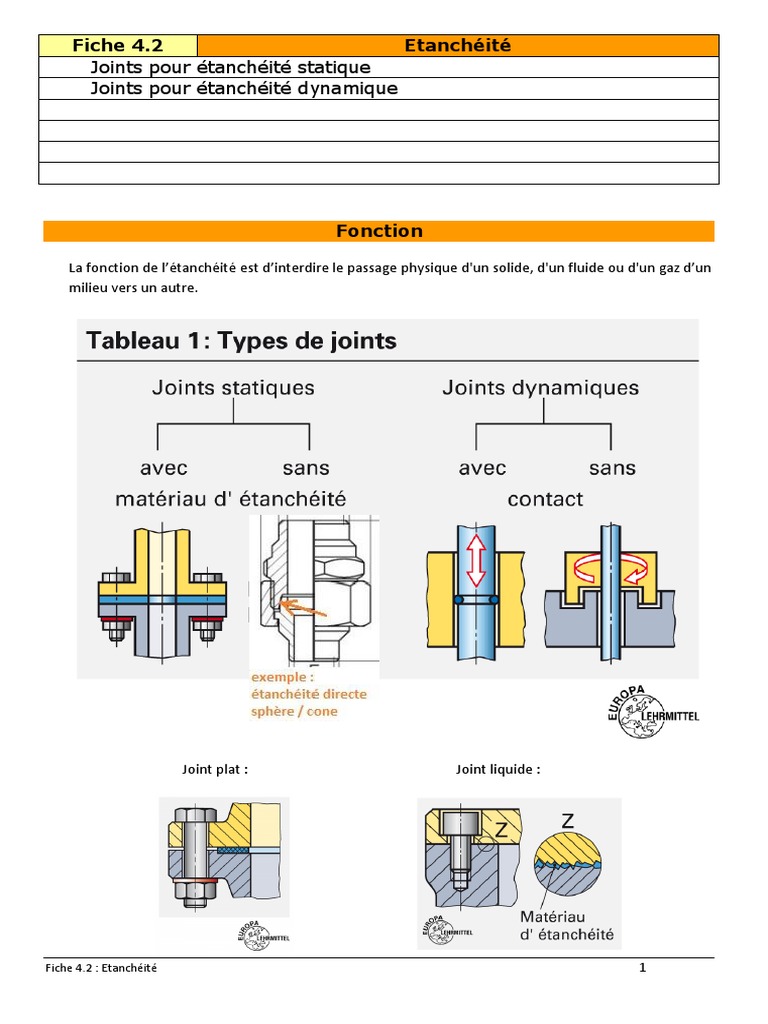 | Fiche 4.2 | Etanchéité |
|---|---|
| Joints pour étanchéité statique | |
| Joints pour étanchéité dynamique | |
| | |
| | |
| | |
| | |

Fonction

La fonction de l'étanchéité est d'interdire le passage physique d'un solide, d'un fluide ou d'un gaz d'un milieu vers un autre.

Tableau 1: Types de joints

Joints statiques

avec sans
matériau d' étanchéité

Joints dynamiques

avec sans
contact

exemple : étanchéité directe sphère / cone

EUROPA LEHRMITTEL

Joint plat :

EUROPA LEHRMITTEL

Joint liquide :

Z

Z

Matériau d' étanchéité

EUROPA LEHRMITTEL

Fiche 4.2 : Etanchéité

1