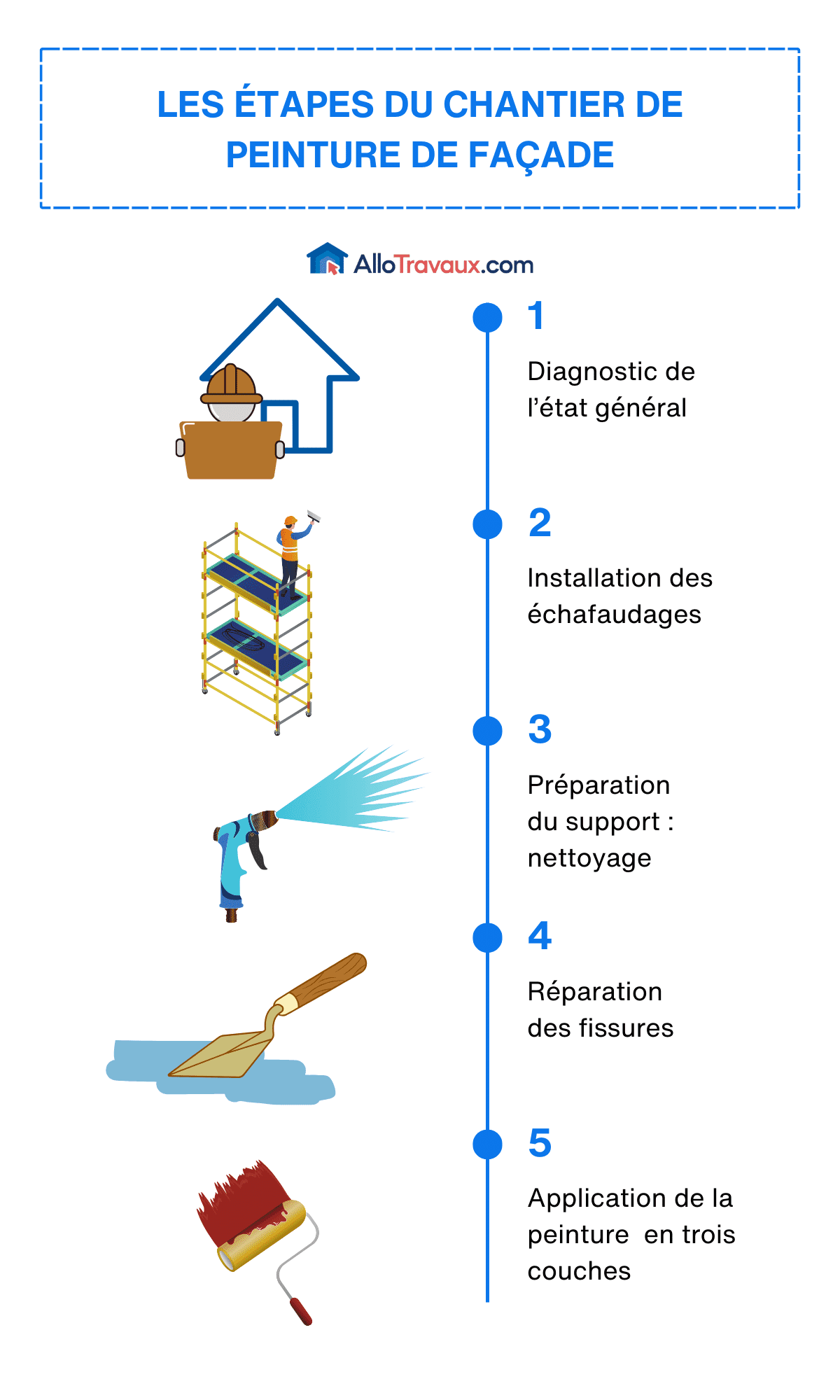 LES ÉTAPES DU CHANTIER DE PEINTURE DE FAÇADE

AlloTravaux.com

1

Diagnostic de l'état général

2

Installation des échafaudages

3

Préparation du support : nettoyage

4

Réparation des fissures

5

Application de la peinture en trois couches