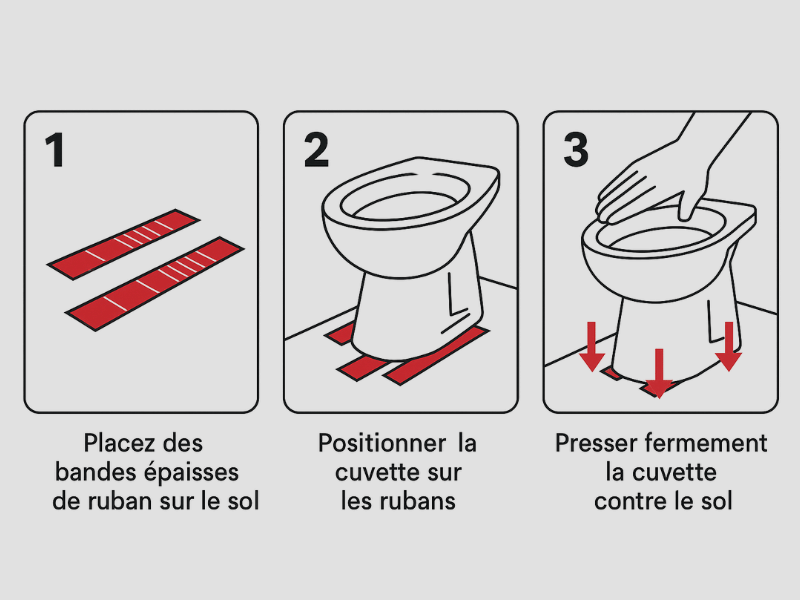 1

Placez des bandes épaisses de ruban sur le sol

2

Positionner la cuvette sur les rubans

3

Presser fermement la cuvette contre le sol