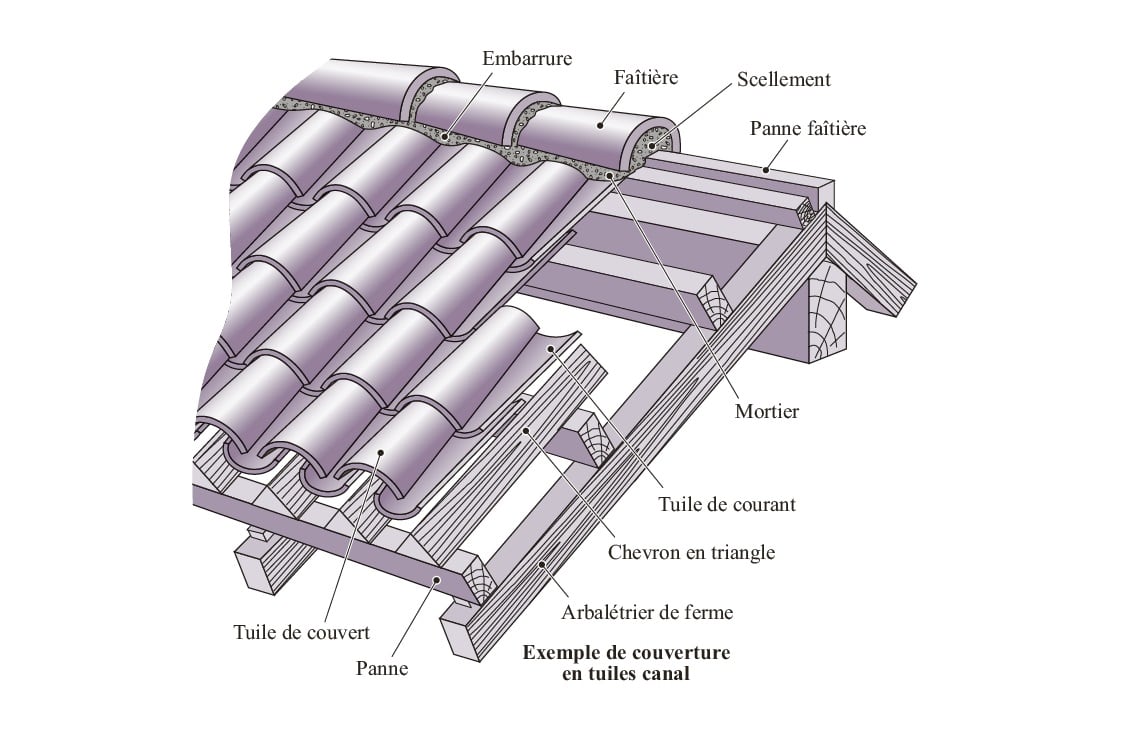 Embarrure
Faîtière
Scellement
Panne faîtière
Mortier
Tuile de courant
Chevron en triangle
Arbalétrier de ferme
Tuile de couvert
Panne
Exemple de couverture en tuiles canal