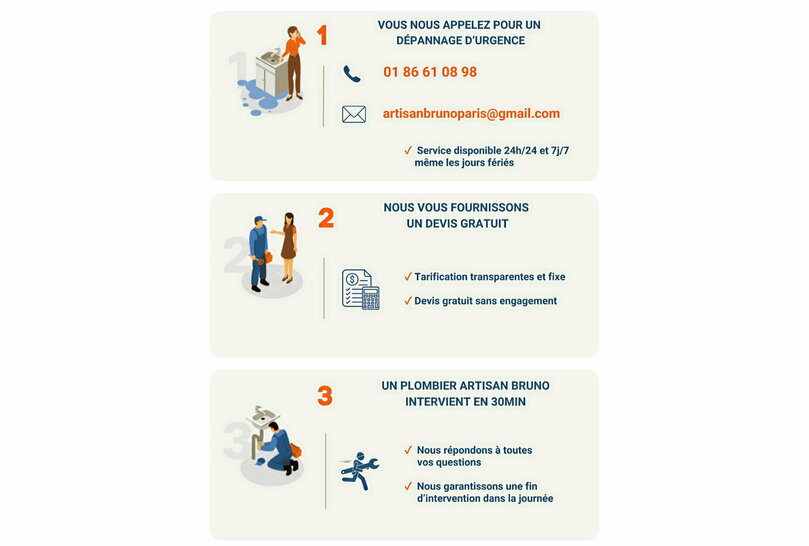 1

VOUS NOUS APPELEZ POUR UN DÉPANNAGE D'URGENCE

01 86 61 08 98

artisanbrunoparis@gmail.com

✓ Service disponible 24h/24 et 7j/7 même les jours fériés

2

NOUS VOUS FOURNISSONS UN DEVIS GRATUIT

✓ Tarification transparentes et fixe

✓ Devis gratuit sans engagement

3

UN PLOMBIER ARTISAN BRUNO INTERVIENT EN 30MIN

✓ Nous répondons à toutes vos questions

✓ Nous garantissons une fin d'intervention dans la journée