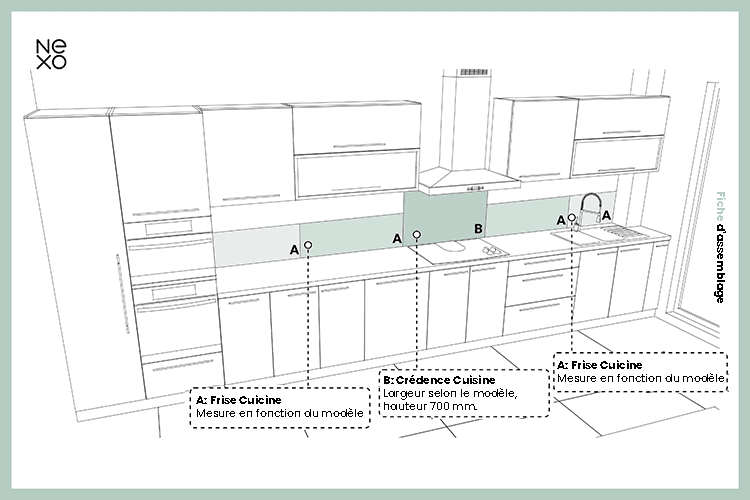 ne
xo

Fiche d'assemblage

A
A
B
A
A

A: Frise Cuicine
Mesure en fonction du modèle

B: Crédence Cuisine
Largeur selon le modèle, hauteur 700 mm.

A: Frise Cuicine
Mesure en fonction du modèle