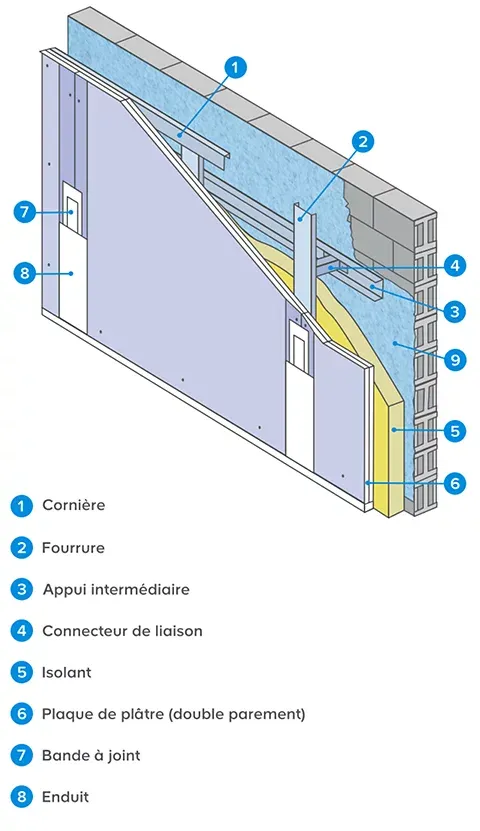 1
2
7
8
4
3
9
5
6

1 Cornière

2 Fourrure

3 Appui intermédiaire

4 Connecteur de liaison

5 Isolant

6 Plaque de plâtre (double parement)

7 Bande à joint

8 Enduit